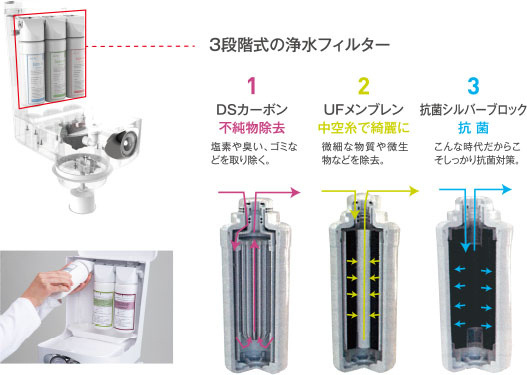 3段階式の浄水フィルター

1
DSカーボン
不純物除去
塩素や臭い、ゴミなどを取り除く。

2
UFメンブレン
中空糸で綺麗に
微細な物質や微生物などを除去。

3
抗菌シルバーブロック
抗 菌
こんな時代だからこそしっかり抗菌対策。